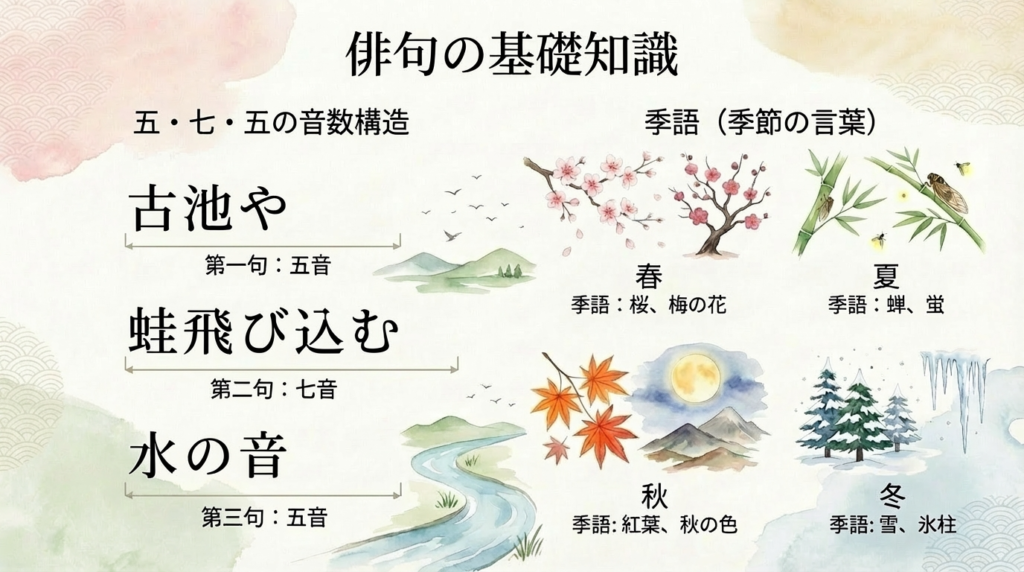 俳句の基礎知識

五・七・五の音数構造

古池や
第一句：五音

蛙飛び込む
第二句：七音

水の音
第三句：五音

季語（季節の言葉）

春
季語：桜、梅の花

夏
季語：蝉、蛍

秋
季語: 紅葉、秋の色

冬
季語: 雪、氷柱